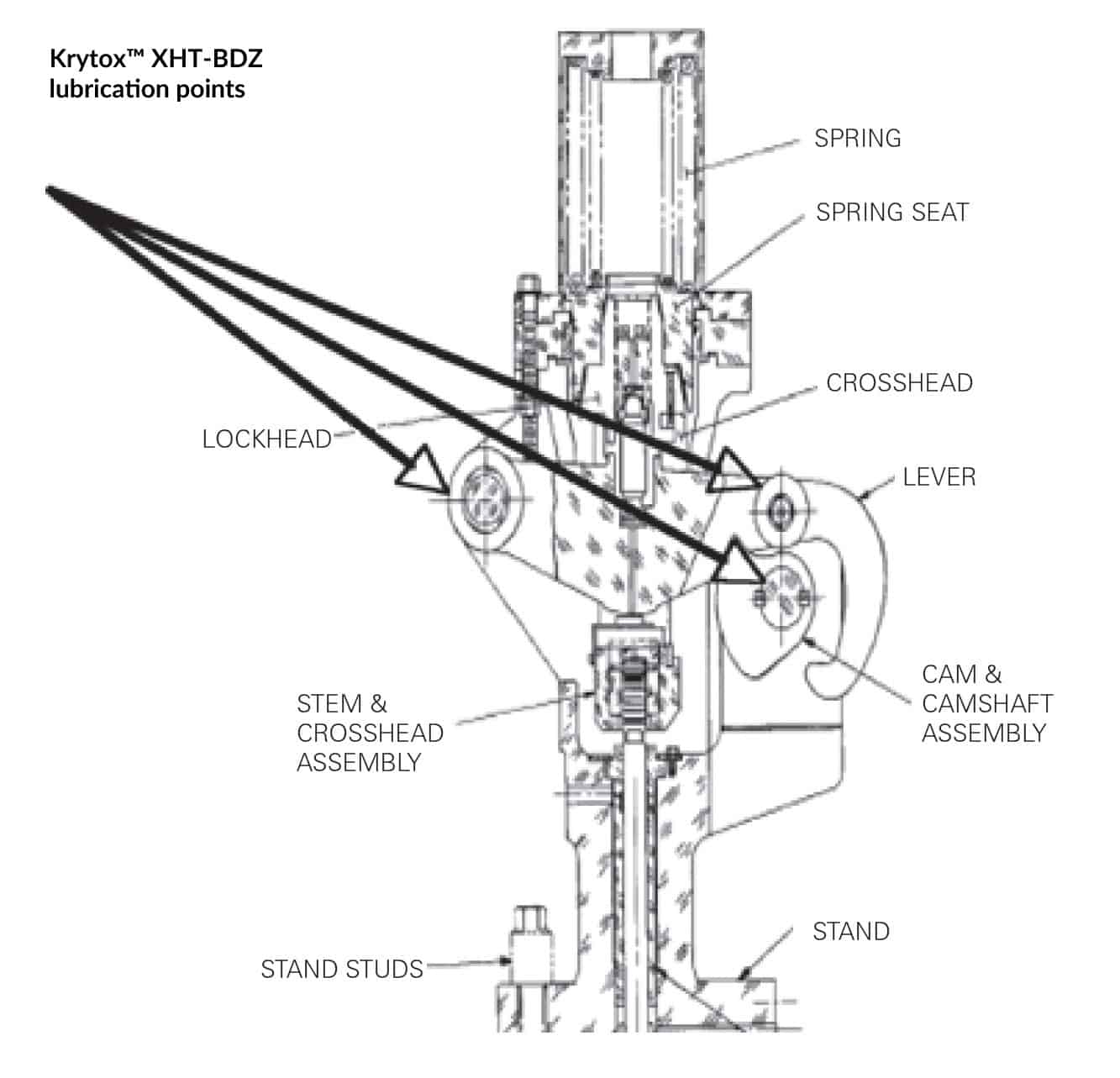 Krytox™ XHT-BDZ lubrication points

SPRING

SPRING SEAT

CROSSHEAD

LOCKHEAD

LEVER

CAM & CAMSHAFT ASSEMBLY

STEM & CROSSHEAD ASSEMBLY

STAND

STAND STUDS