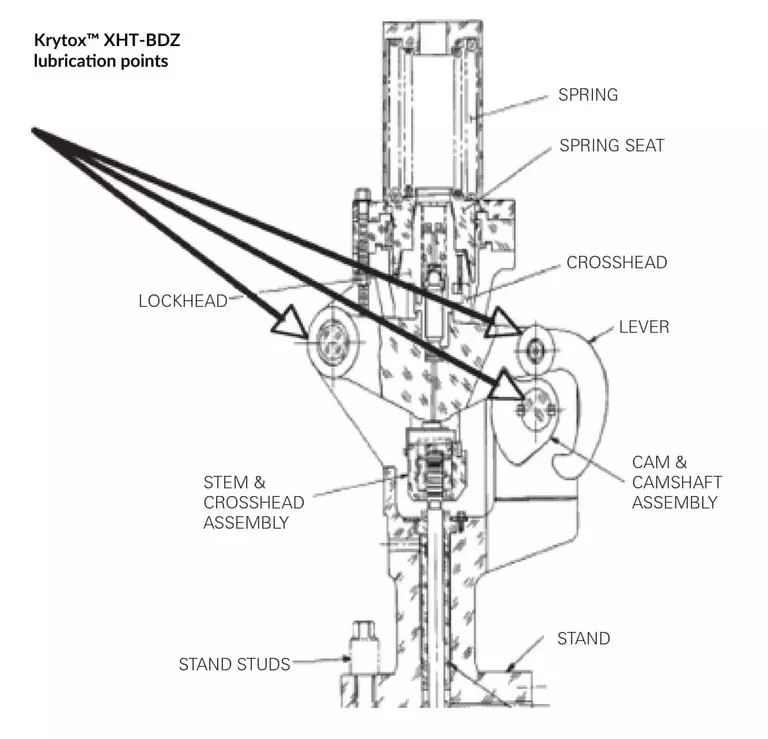 Krytox™ XHT-BDZ lubrication points

SPRING

SPRING SEAT

CROSSHEAD

LOCKHEAD

LEVER

CAM & CAMSHAFT ASSEMBLY

STEM & CROSSHEAD ASSEMBLY

STAND

STAND STUDS